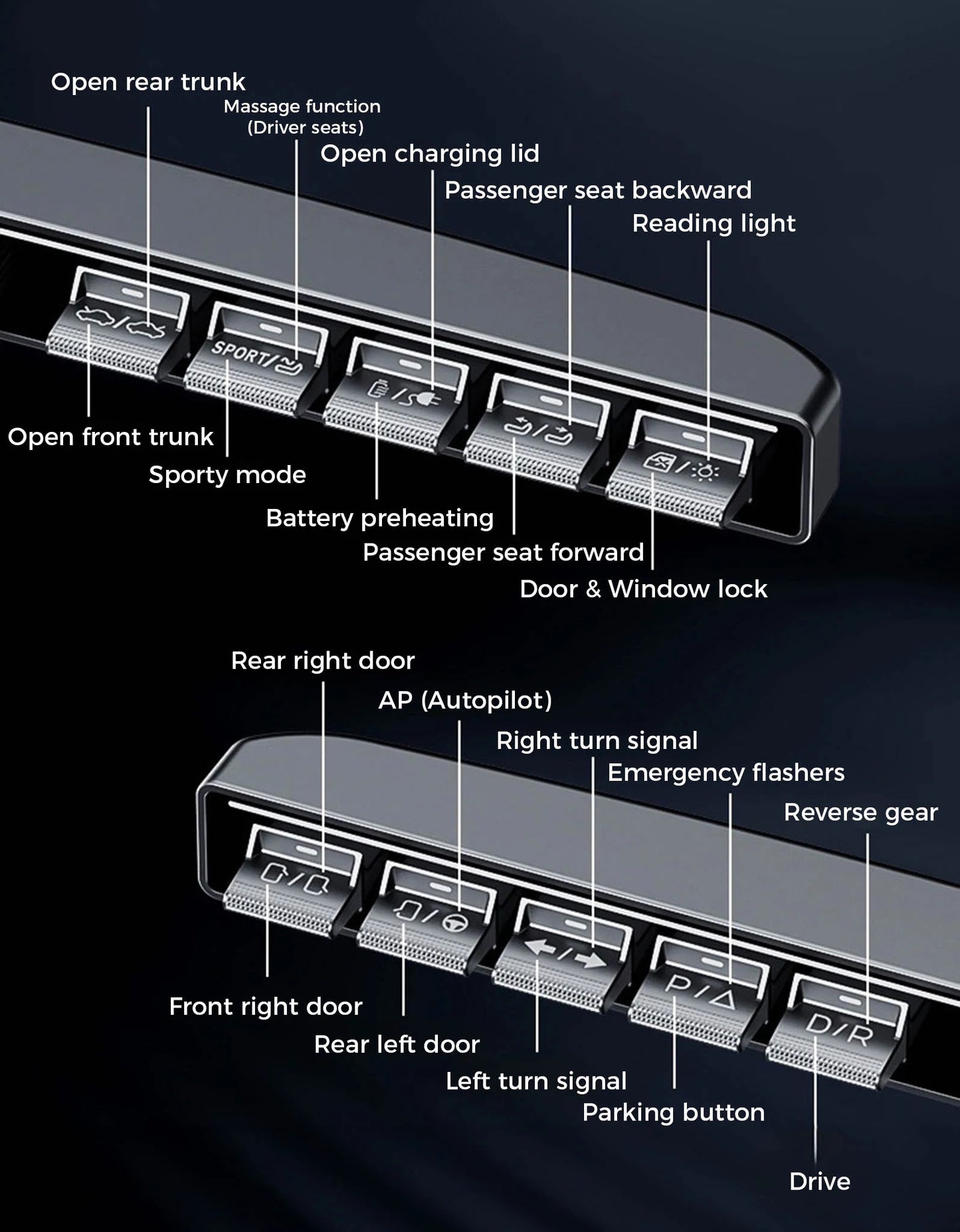 Open rear trunk

Massage function (Driver seats)

Open charging lid

Passenger seat backward

Reading light

SPORT/

Open front trunk

Sporty mode

Battery preheating

Passenger seat forward

Door & Window lock

Rear right door

AP (Autopilot)

Right turn signal

Emergency flashers

Reverse gear

P/

D/R

Front right door

Rear left door

Left turn signal

Parking button

Drive