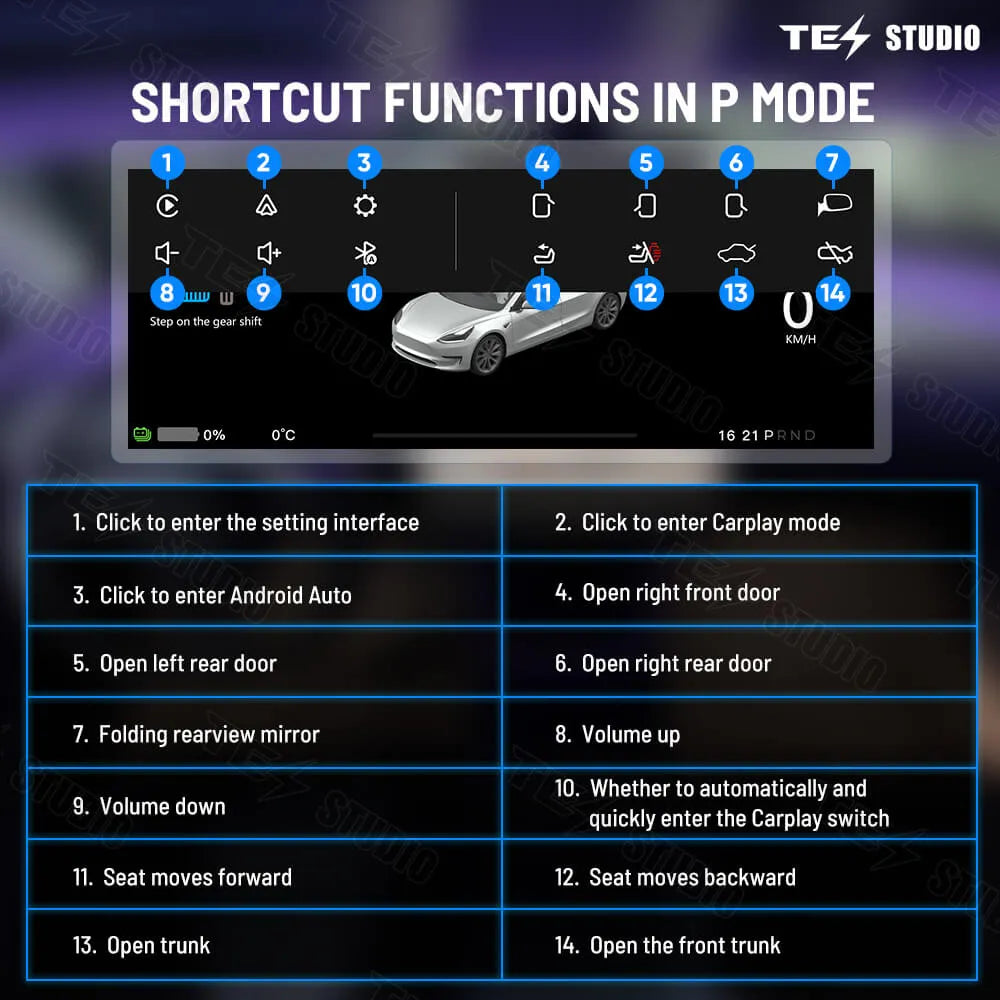 TES STUDIO

SHORTCUT FUNCTIONS IN P MODE

1 2 3 4 5 6 7

8 9 10 11 12 13 14

Step on the gear shift

0
KM/H

0% 0°C 16 21 P R N D

| 1. Click to enter the setting interface | 2. Click to enter Carplay mode |
|---|---|
| 3. Click to enter Android Auto | 4. Open right front door |
| 5. Open left rear door | 6. Open right rear door |
| 7. Folding rearview mirror | 8. Volume up |
| 9. Volume down | 10. Whether to automatically and quickly enter the Carplay switch |
| 11. Seat moves forward | 12. Seat moves backward |
| 13. Open trunk | 14. Open the front trunk |